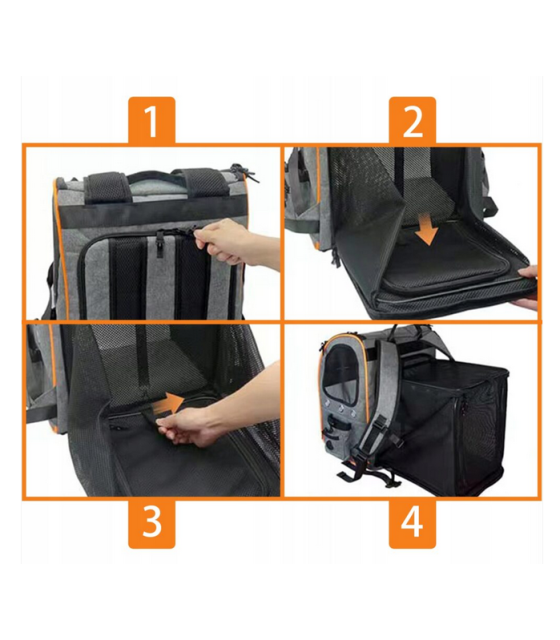 1

2

3

4